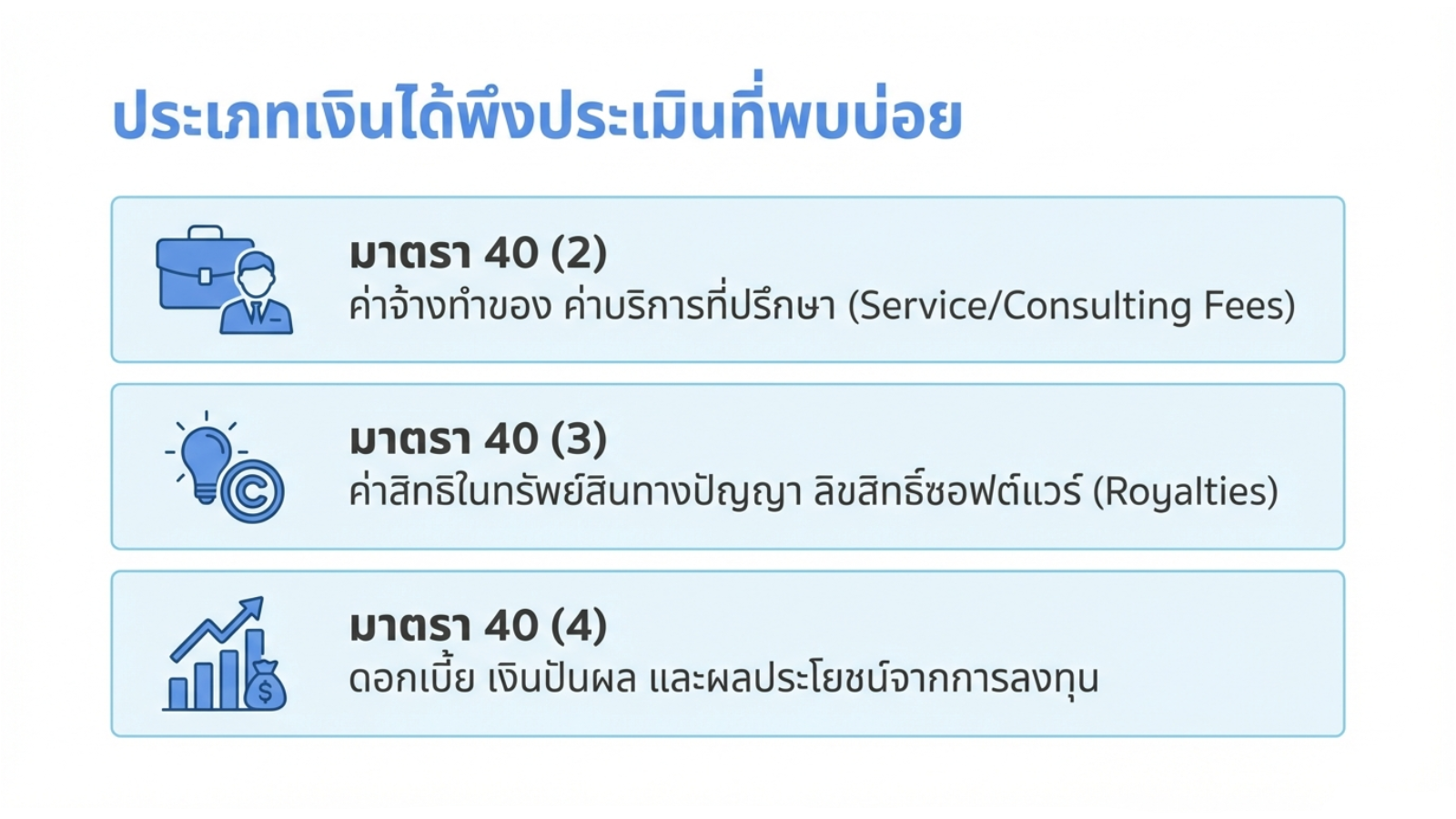 ประเภทเงินได้พึงประเมินที่พบบ่อย

มาตรา 40 (2)
ค่าจ้างทำของ ค่าบริการที่ปรึกษา (Service/Consulting Fees)

มาตรา 40 (3)
ค่าสิทธิในทรัพย์สินทางปัญญา ลิขสิทธิ์ซอฟต์แวร์ (Royalties)

มาตรา 40 (4)
ดอกเบี้ย เงินปันผล และผลประโยชน์จากการลงทุน